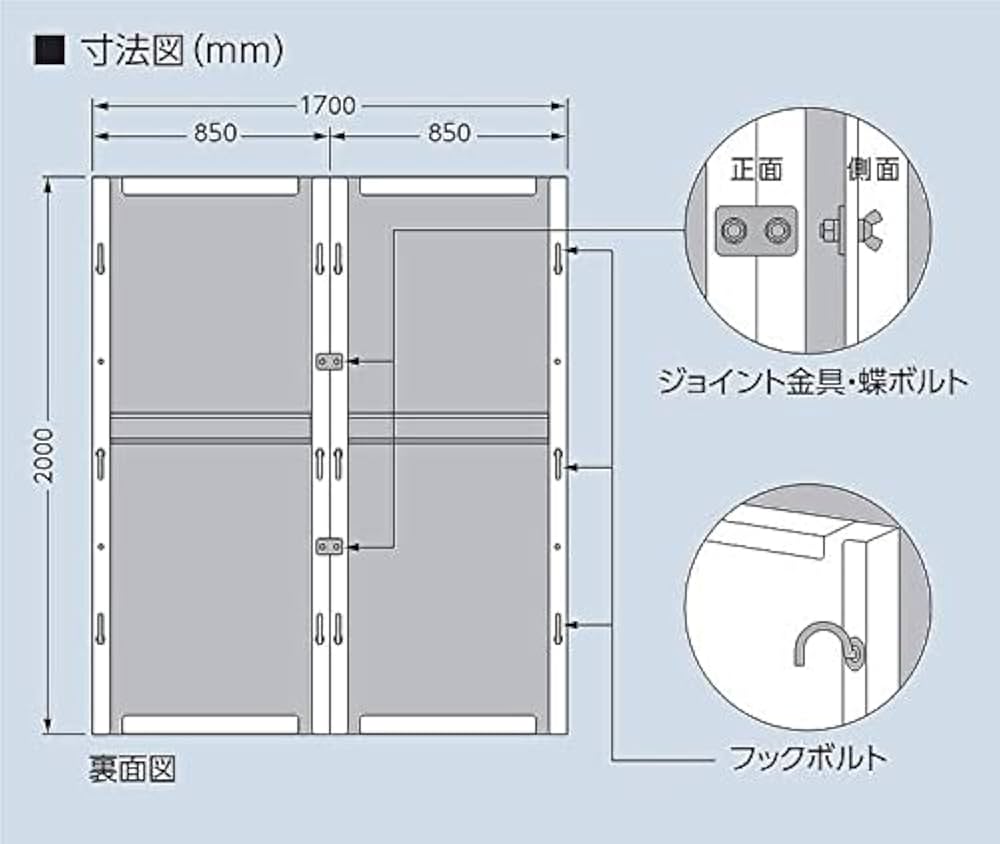 ■ 寸法図(mm)

1700

850

850

2000

正面

側面

ジョイント金具・蝶ボルト

フックボルト

裏面図